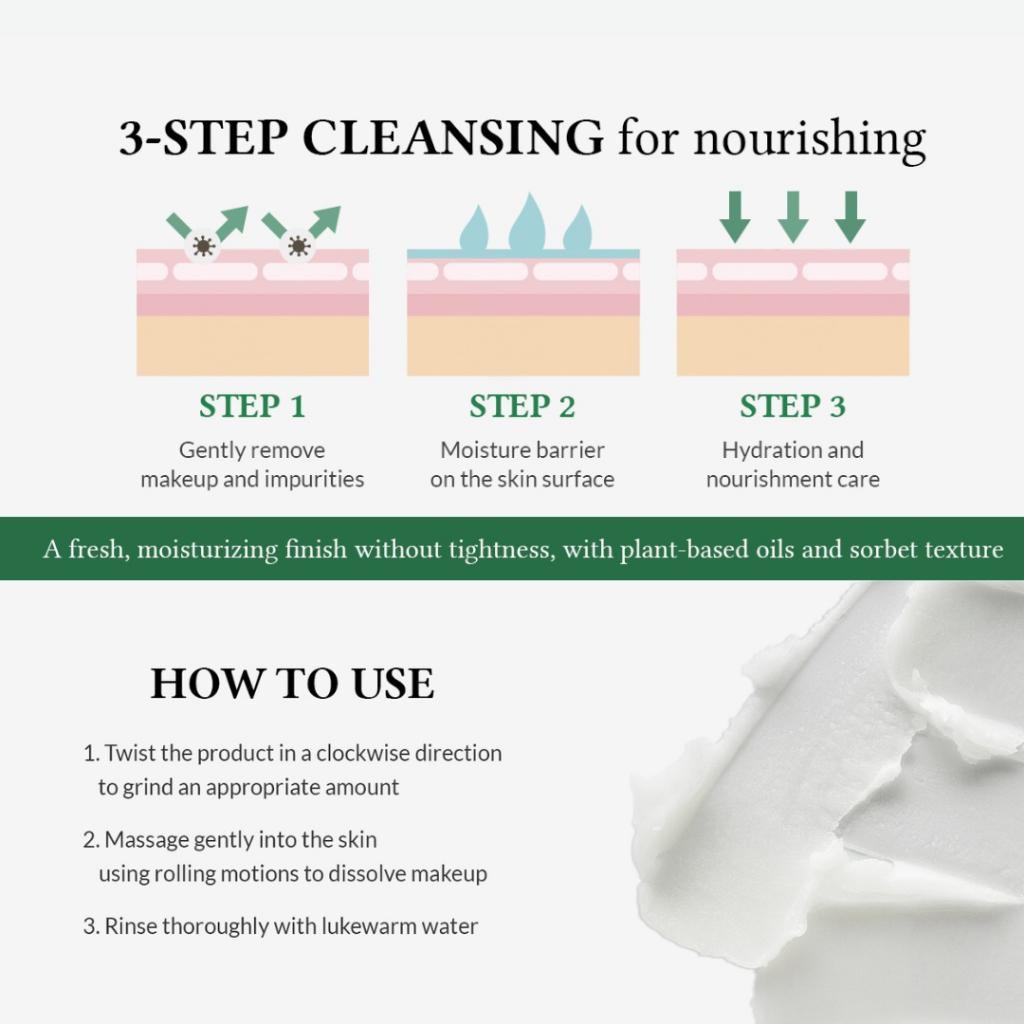 3-STEP CLEANSING for nourishing

STEP 1
Gently remove makeup and impurities

STEP 2
Moisture barrier on the skin surface

STEP 3
Hydration and nourishment care

A fresh, moisturizing finish without tightness, with plant-based oils and sorbet texture

HOW TO USE

1. Twist the product in a clockwise direction to grind an appropriate amount

2. Massage gently into the skin using rolling motions to dissolve makeup

3. Rinse thoroughly with lukewarm water